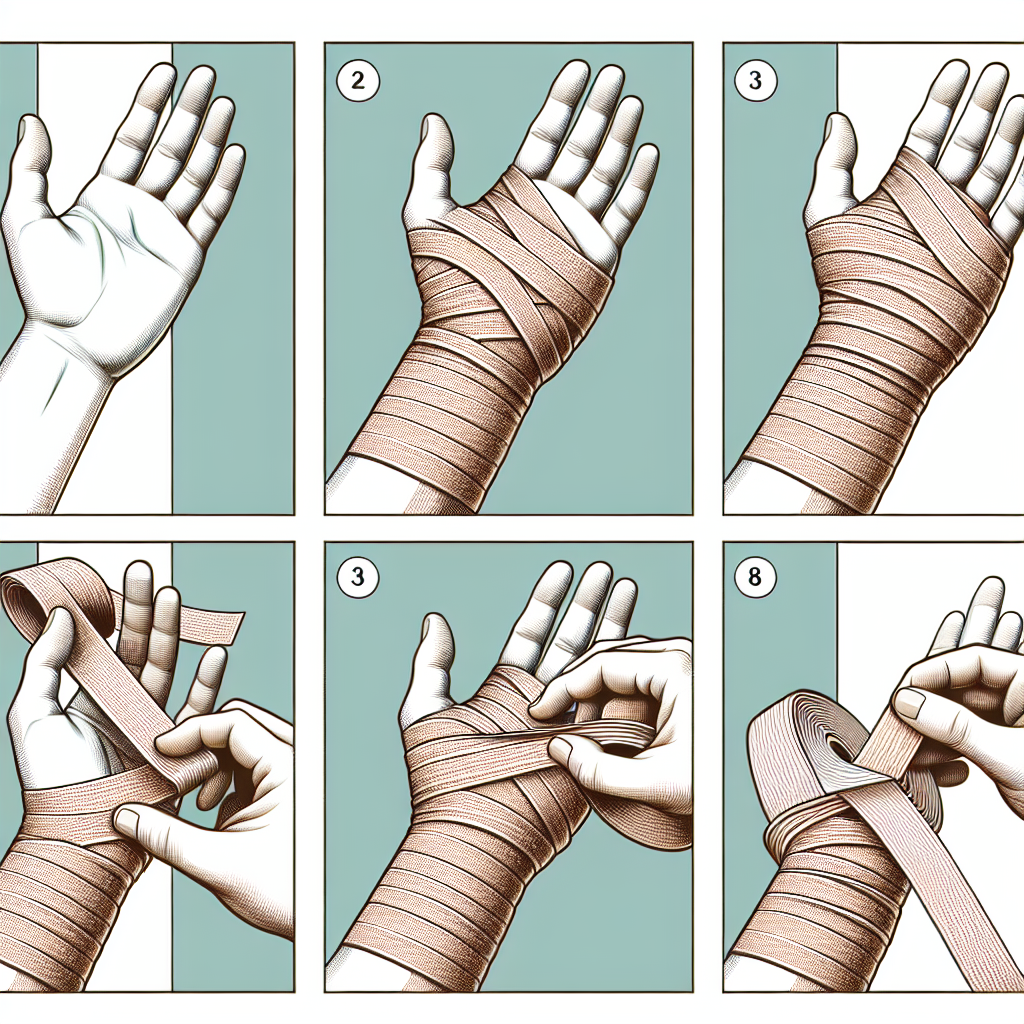 2

3

3

8